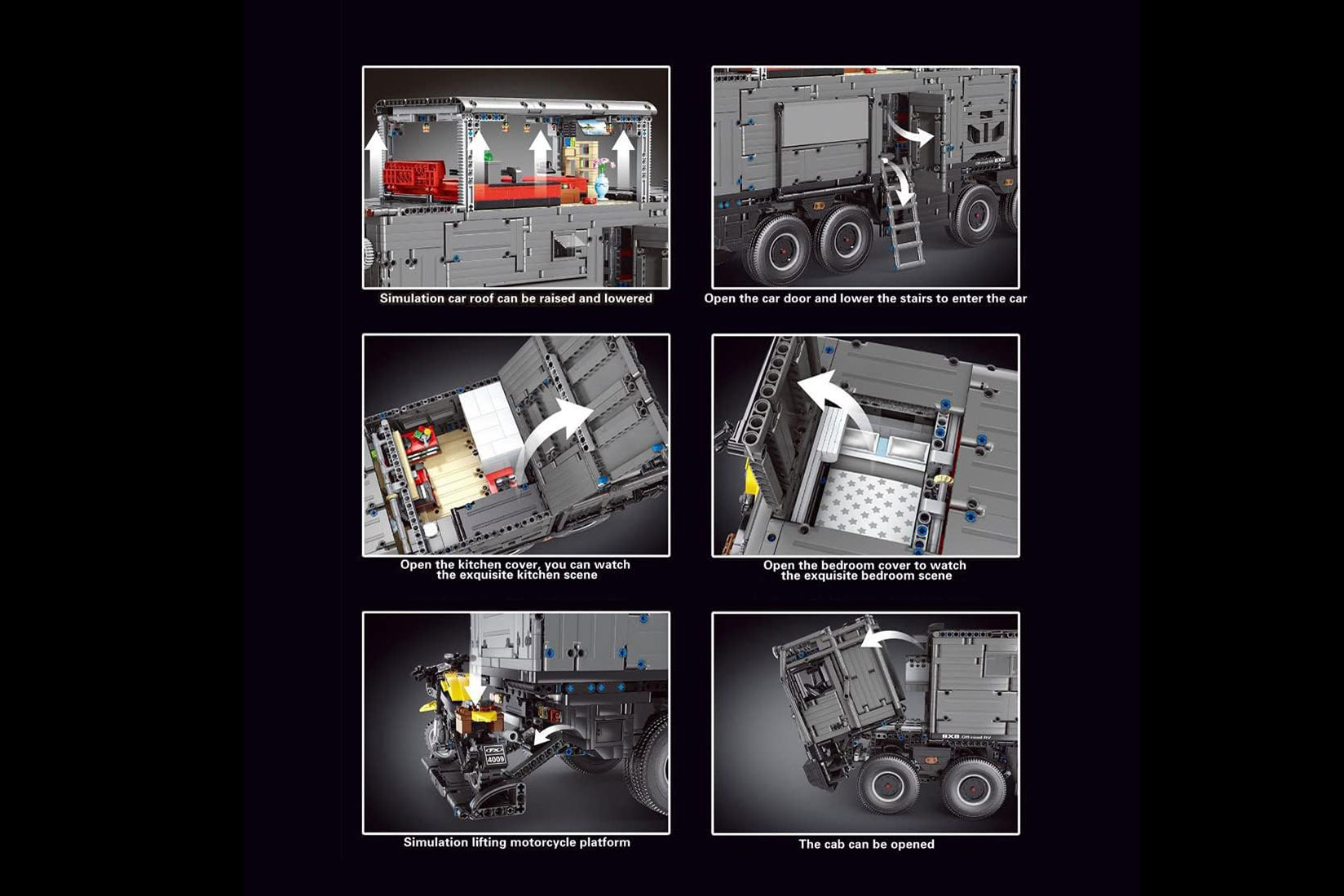 Simulation car roof can be raised and lowered

Open the car door and lower the stairs to enter the car

Open the kitchen cover, you can watch the exquisite kitchen scene

Open the bedroom cover to watch the exquisite bedroom scene

4009

Simulation lifting motorcycle platform

8X8 Off-road RV

The cab can be opened